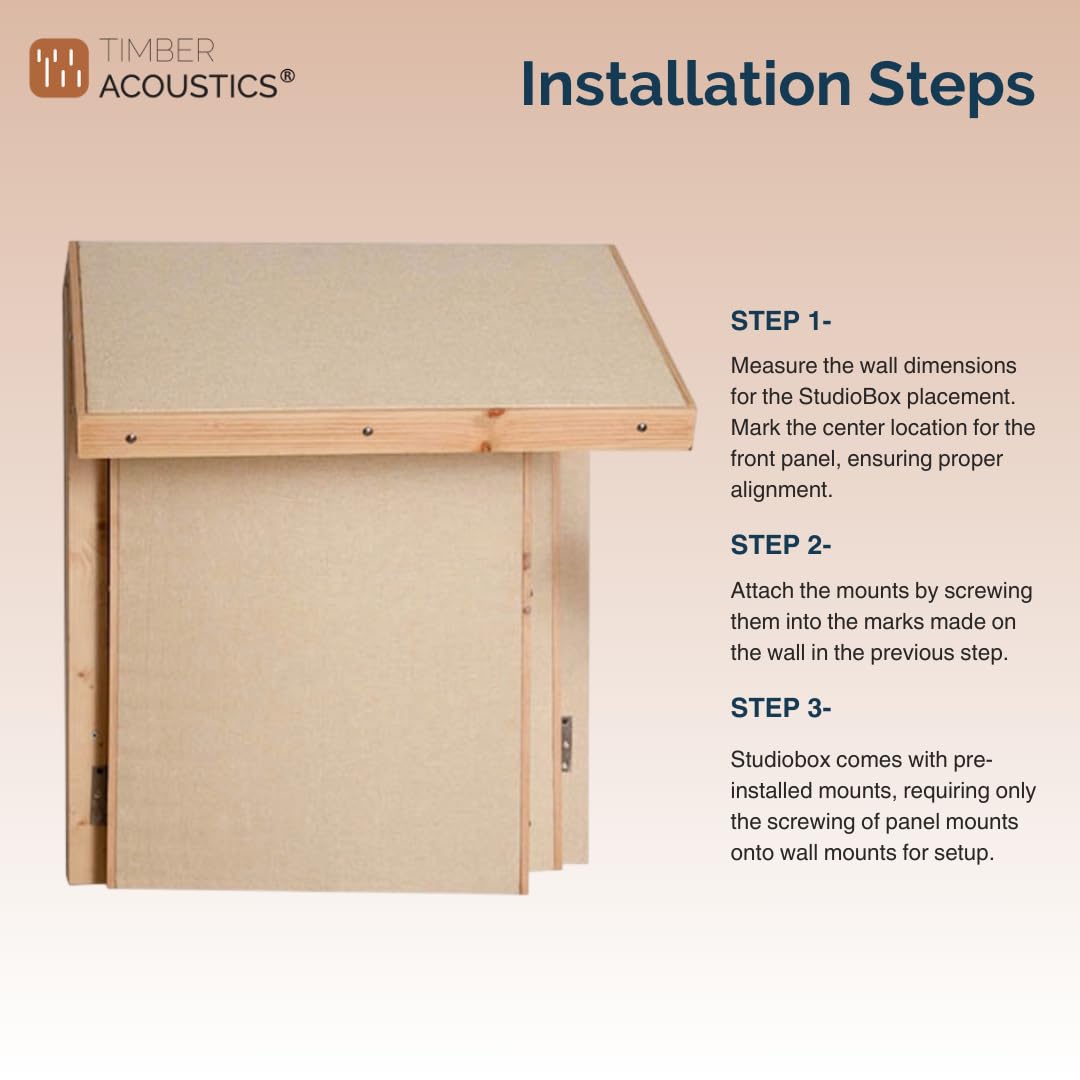 TIMBER ACOUSTICS®

Installation Steps

STEP 1-

Measure the wall dimensions for the StudioBox placement. Mark the center location for the front panel, ensuring proper alignment.

STEP 2-

Attach the mounts by screwing them into the marks made on the wall in the previous step.

STEP 3-

Studiobox comes with pre-installed mounts, requiring only the screwing of panel mounts onto wall mounts for setup.