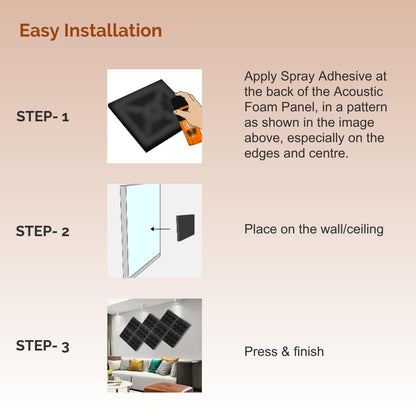 Easy Installation

STEP- 1

Apply Spray Adhesive at the back of the Acoustic Foam Panel, in a pattern as shown in the image above, especially on the edges and centre.

STEP- 2

Place on the wall/ceiling

STEP- 3

Press & finish