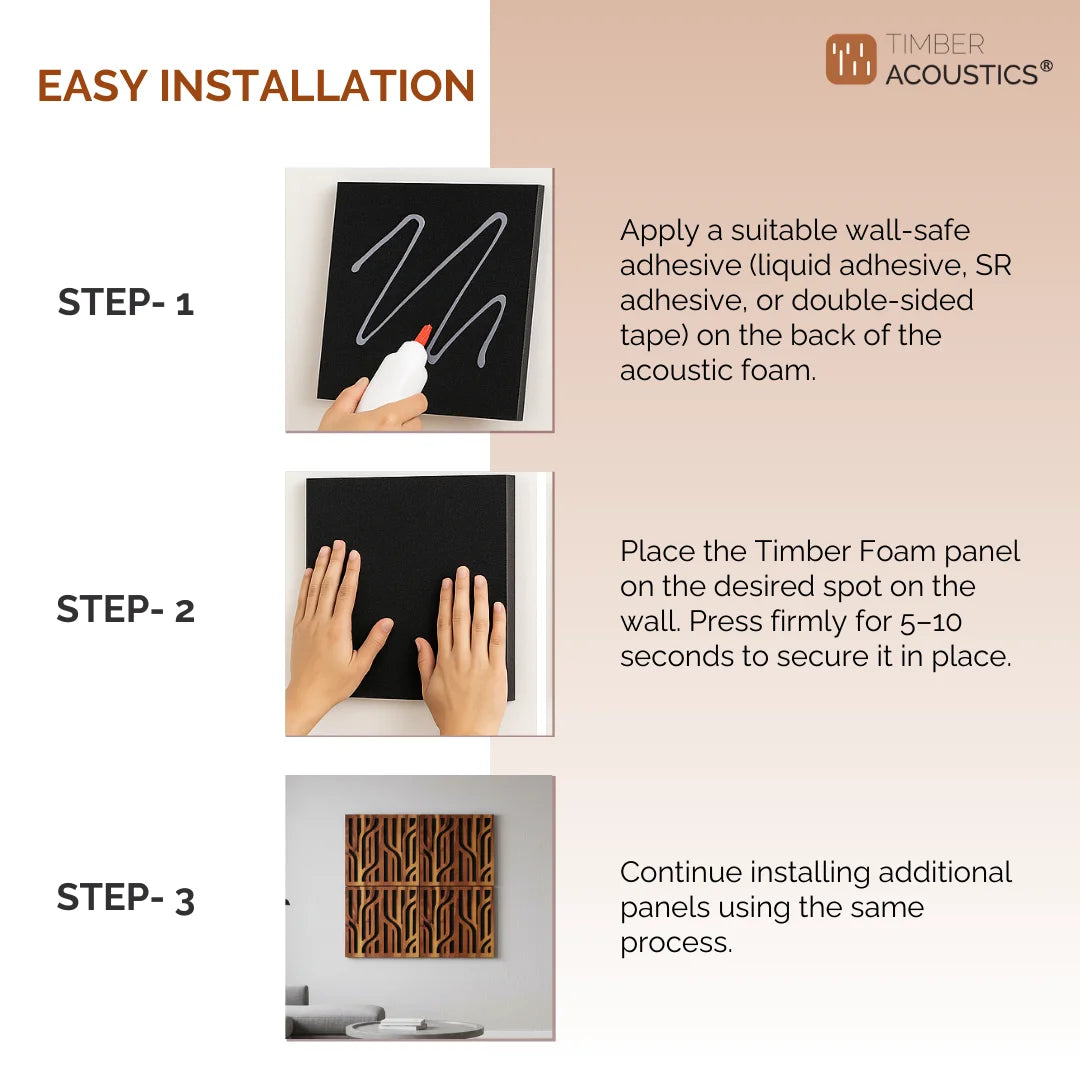 EASY INSTALLATION

TIMBER ACOUSTICS®

STEP- 1

Apply a suitable wall-safe adhesive (liquid adhesive, SR adhesive, or double-sided tape) on the back of the acoustic foam.

STEP- 2

Place the Timber Foam panel on the desired spot on the wall. Press firmly for 5–10 seconds to secure it in place.

STEP- 3

Continue installing additional panels using the same process.