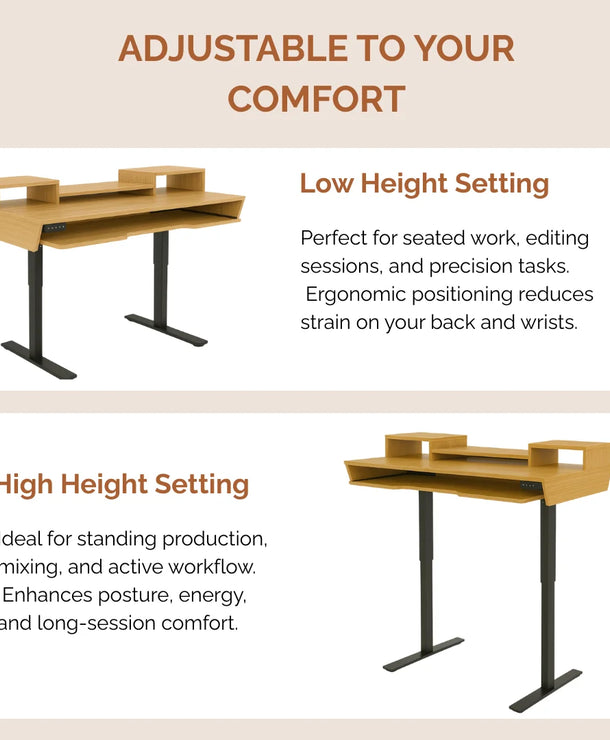 ADJUSTABLE TO YOUR COMFORT

Low Height Setting

Perfect for seated work, editing sessions, and precision tasks. Ergonomic positioning reduces strain on your back and wrists.

High Height Setting

Ideal for standing production, mixing, and active workflow. Enhances posture, energy, and long-session comfort.