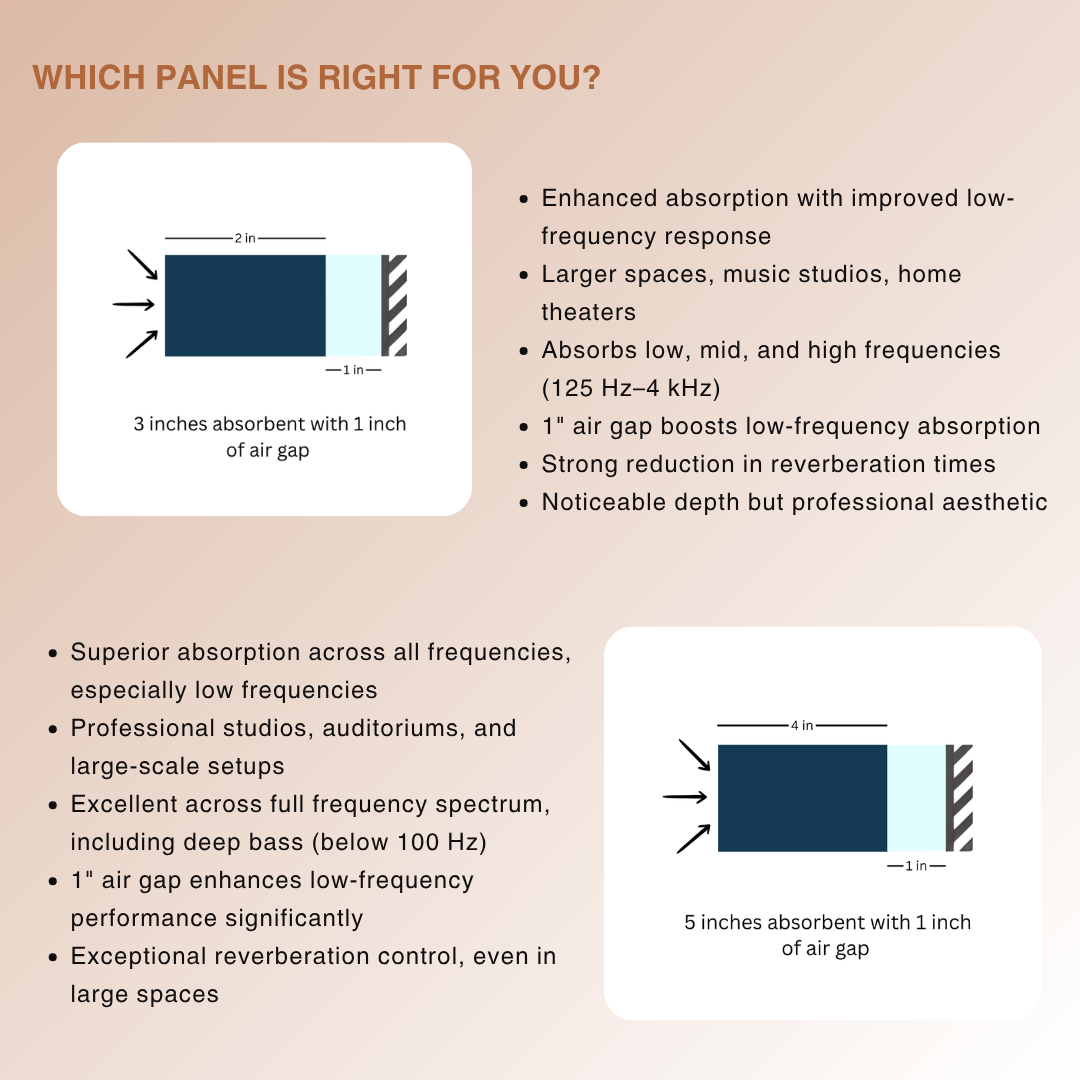 WHICH PANEL IS RIGHT FOR YOU?

2 in

1 in

3 inches absorbent with 1 inch of air gap

- Enhanced absorption with improved low-frequency response
- Larger spaces, music studios, home theaters
- Absorbs low, mid, and high frequencies (125 Hz–4 kHz)
- 1" air gap boosts low-frequency absorption
- Strong reduction in reverberation times
- Noticeable depth but professional aesthetic

- Superior absorption across all frequencies, especially low frequencies
- Professional studios, auditoriums, and large-scale setups
- Excellent across full frequency spectrum, including deep bass (below 100 Hz)
- 1" air gap enhances low-frequency performance significantly
- Exceptional reverberation control, even in large spaces

4 in

1 in

5 inches absorbent with 1 inch of air gap