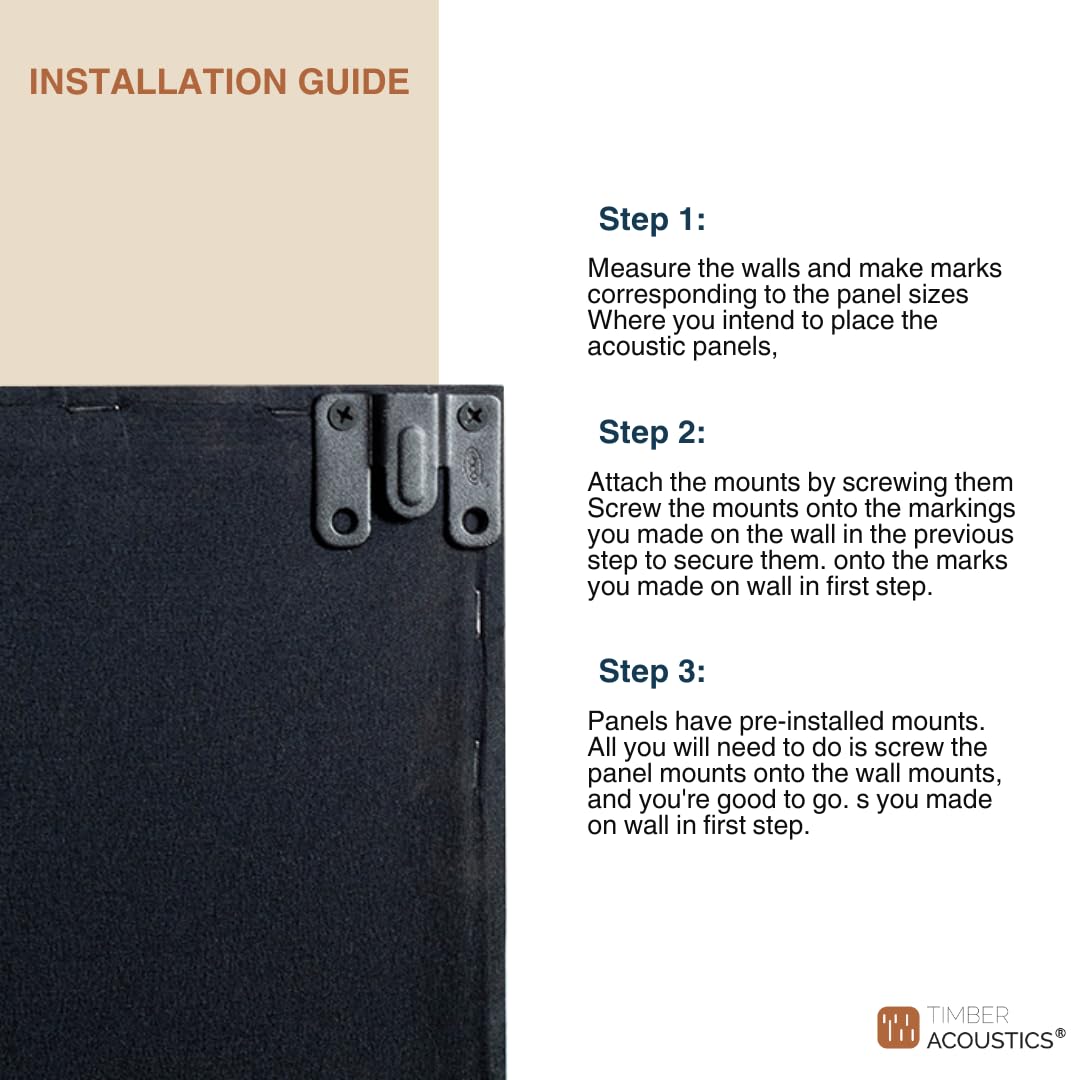 INSTALLATION GUIDE

Step 1:

Measure the walls and make marks corresponding to the panel sizes Where you intend to place the acoustic panels,

Step 2:

Attach the mounts by screwing them Screw the mounts onto the markings you made on the wall in the previous step to secure them. onto the marks you made on wall in first step.

Step 3:

Panels have pre-installed mounts. All you will need to do is screw the panel mounts onto the wall mounts, and you're good to go. s you made on wall in first step.

TIMBER ACOUSTICS®