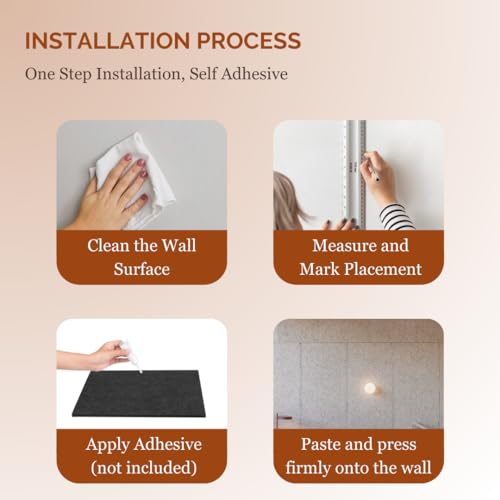 INSTALLATION PROCESS

One Step Installation, Self Adhesive

Clean the Wall Surface

Measure and Mark Placement

Apply Adhesive (not included)

Paste and press firmly onto the wall